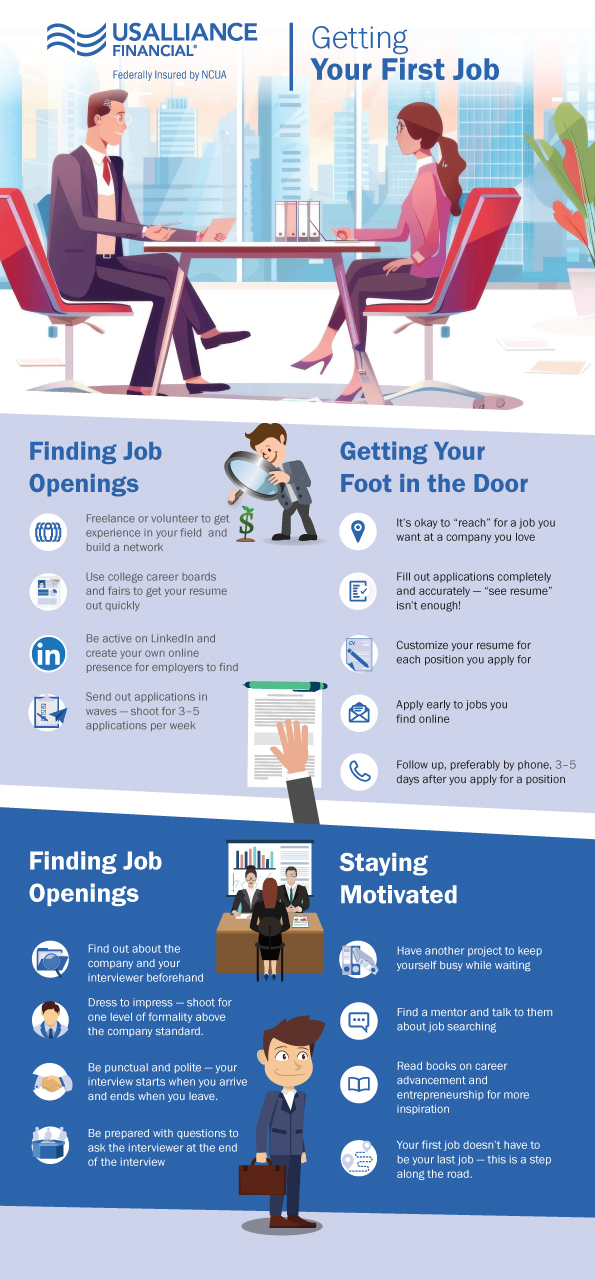 USALLIANCE FINANCIAL®
Federally Insured by NCUA

Getting
Your First Job

Finding Job Openings

Freelance or volunteer to get experience in your field and build a network

Use college career boards and fairs to get your resume out quickly

Be active on LinkedIn and create your own online presence for employers to find

Send out applications in waves — shoot for 3–5 applications per week

Getting Your Foot in the Door

It's okay to "reach" for a job you want at a company you love

Fill out applications completely and accurately — "see resume" isn't enough!

Customize your resume for each position you apply for

Apply early to jobs you find online

Follow up, preferably by phone, 3–5 days after you apply for a position

Finding Job Openings

Find out about the company and your interviewer beforehand

Dress to impress — shoot for one level of formality above the company standard.

Be punctual and polite — your interview starts when you arrive and ends when you leave.

Be prepared with questions to ask the interviewer at the end of the interview

Staying Motivated

Have another project to keep yourself busy while waiting

Find a mentor and talk to them about job searching

Read books on career advancement and entrepreneurship for more inspiration

Your first job doesn't have to be your last job — this is a step along the road.